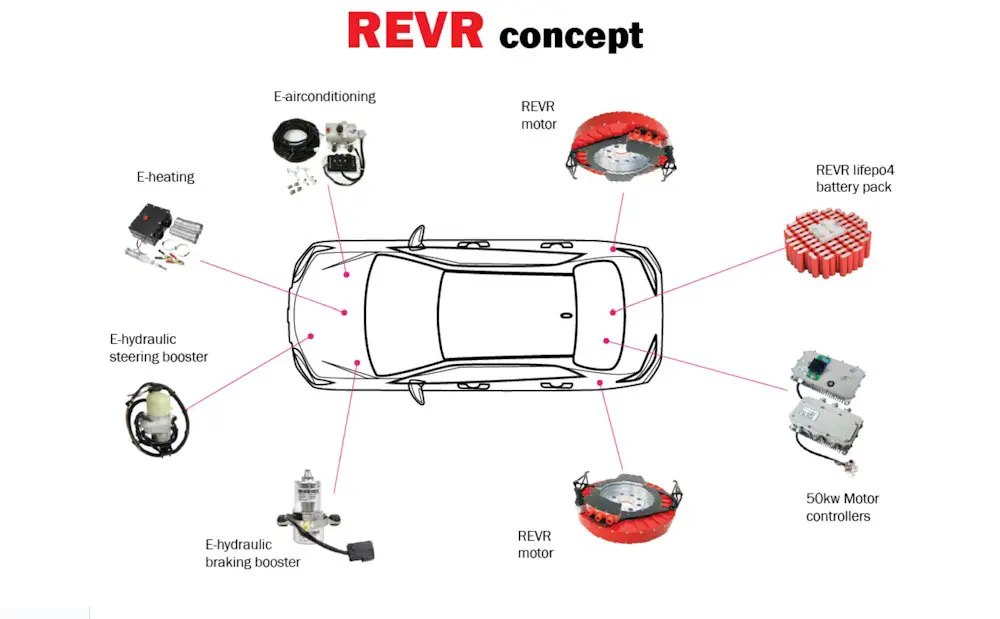 REVR concept

E-airconditioning

REVR motor

E-heating

REVR lifepo4 battery pack

E-hydraulic steering booster

50kw Motor controllers

E-hydraulic braking booster

REVR motor